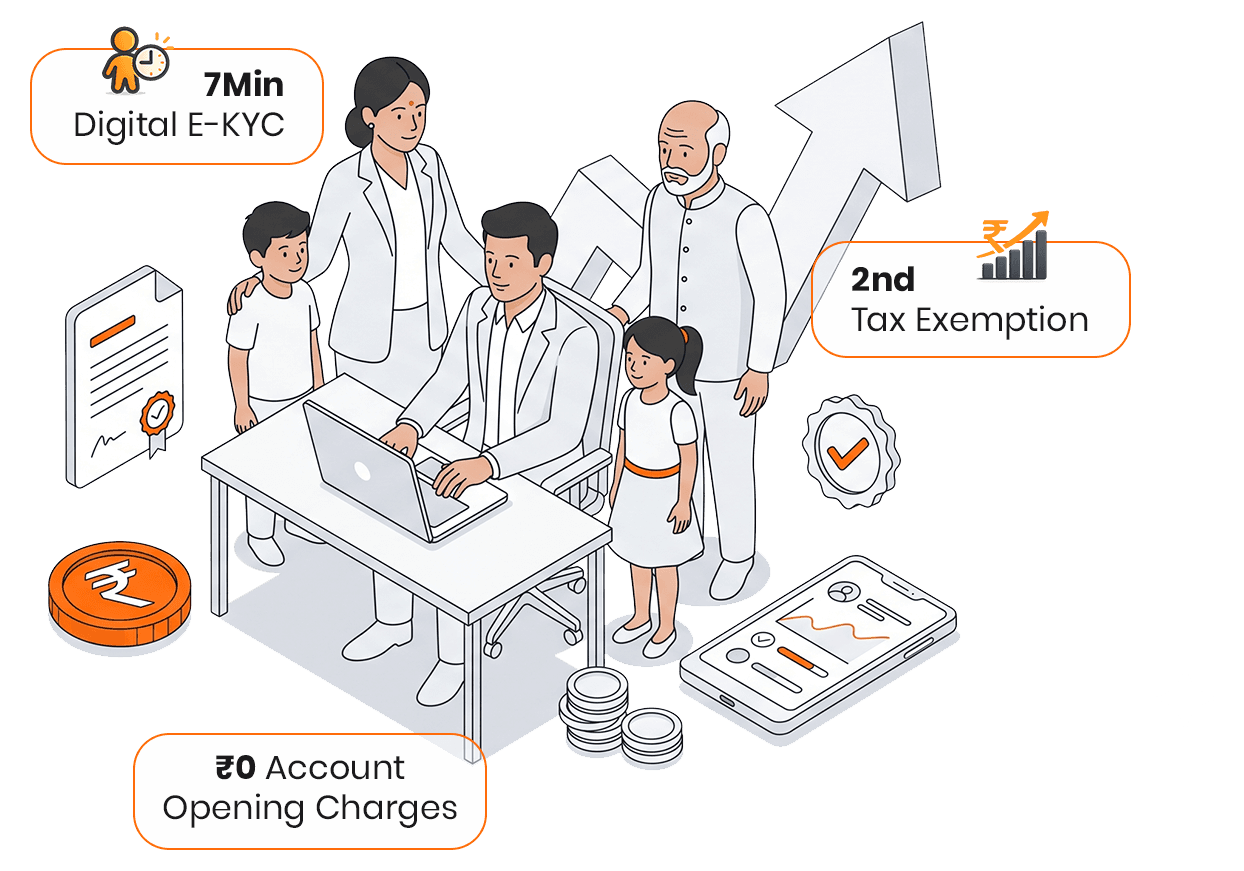 7Min
Digital E-KYC

2nd
Tax Exemption

₹0 Account
Opening Charges